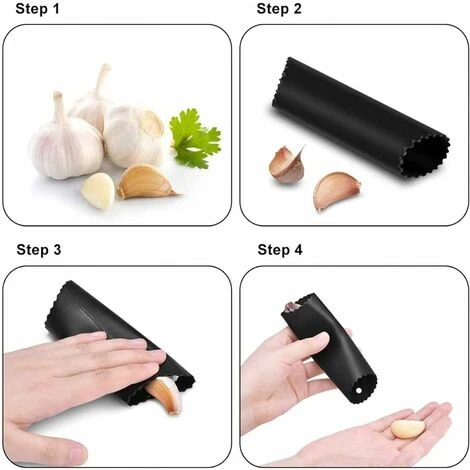 Step 1

Step 2

Step 3

Step 4