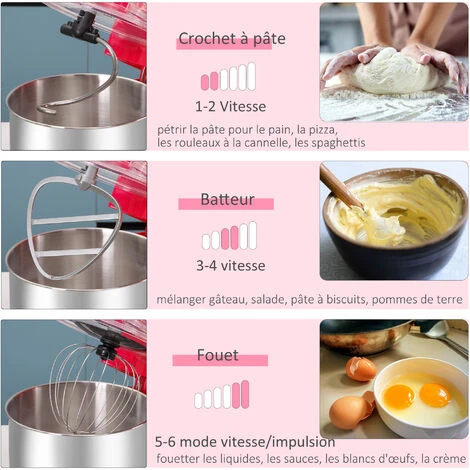 Crochet à pâte

1-2 Vitesse

pétrir la pâte pour le pain, la pizza, les rouleaux à la cannelle, les spaghettis

Batteur

3-4 vitesse

mélanger gâteau, salade, pâte à biscuits, pommes de terre

Fouet

5-6 mode vitesse/impulsion

fouetter les liquides, les sauces, les blancs d'œufs, la crème