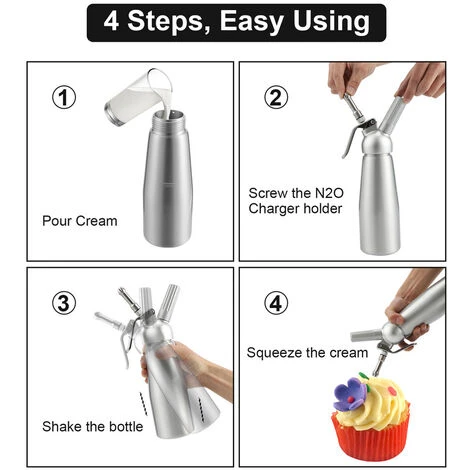 4 Steps, Easy Using

①
Pour Cream

②
Screw the N2O Charger holder

③
Shake the bottle

④
Squeeze the cream