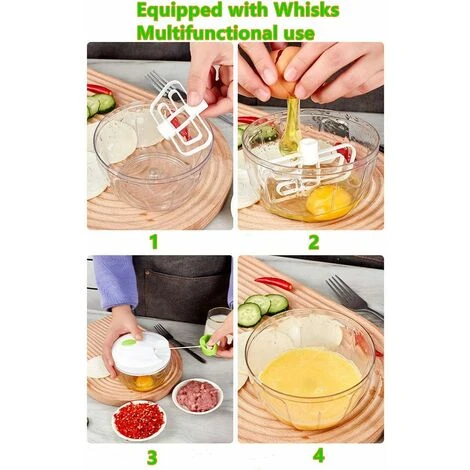 Equipped with Whisks
Multifunctional use

1

2

3

4