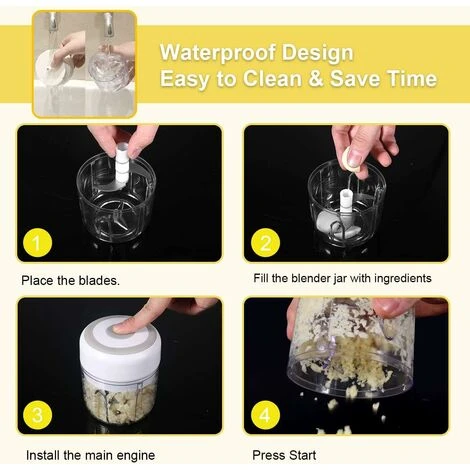 Waterproof Design
Easy to Clean & Save Time

1

Place the blades.

2

Fill the blender jar with ingredients

3

Install the main engine

4

Press Start