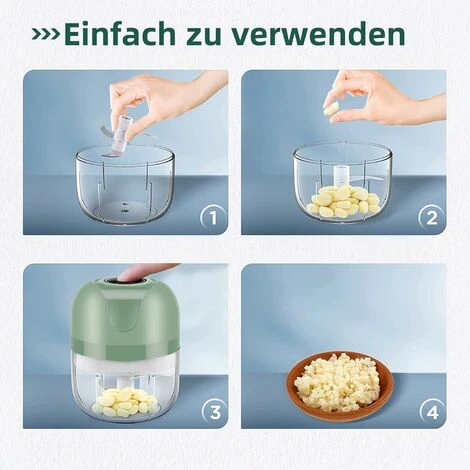 »»Einfach zu verwenden

1

2

3

4