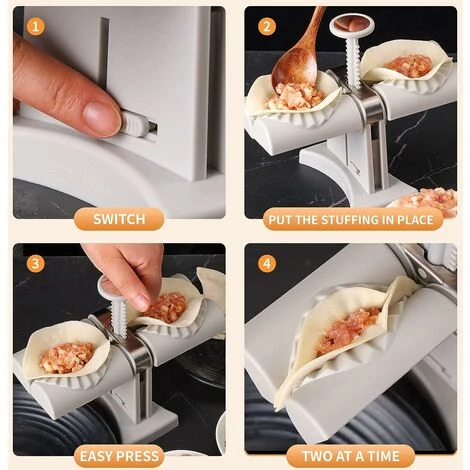 1

SWITCH

2

PUT THE STUFFING IN PLACE

3

EASY PRESS

4

TWO AT A TIME