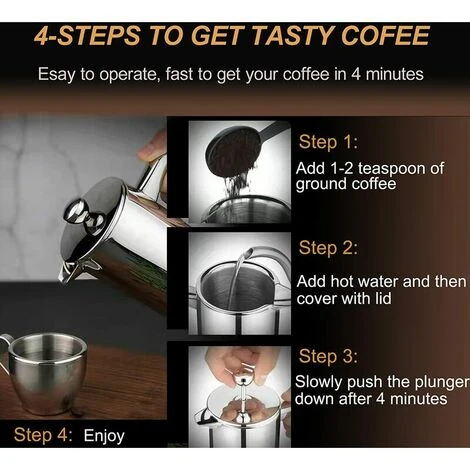 4-STEPS TO GET TASTY COFEE

Esay to operate, fast to get your coffee in 4 minutes

Step 1:
Add 1-2 teaspoon of ground coffee

Step 2:
Add hot water and then cover with lid

Step 3:
Slowly push the plunger down after 4 minutes

Step 4: Enjoy