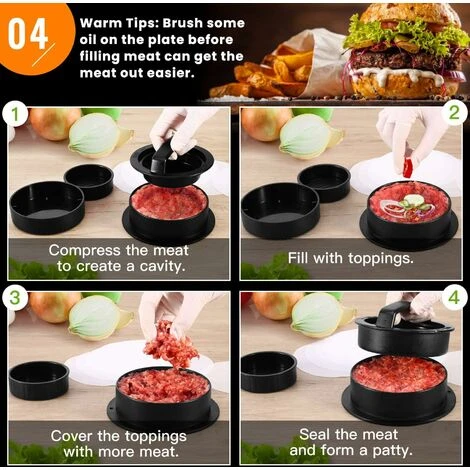 04

Warm Tips: Brush some oil on the plate before filling meat can get the meat out easier.

1

Compress the meat to create a cavity.

2

Fill with toppings.

3

Cover the toppings with more meat.

4

Seal the meat and form a patty.