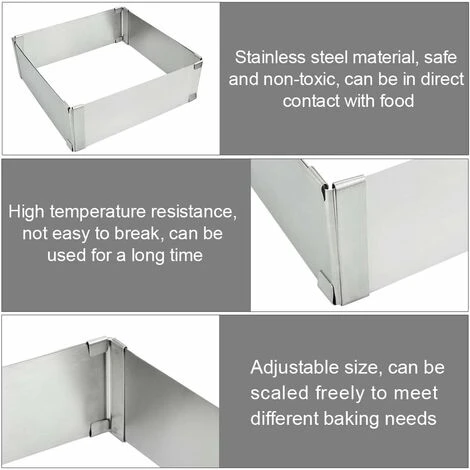 Stainless steel material, safe and non-toxic, can be in direct contact with food

High temperature resistance, not easy to break, can be used for a long time

Adjustable size, can be scaled freely to meet different baking needs